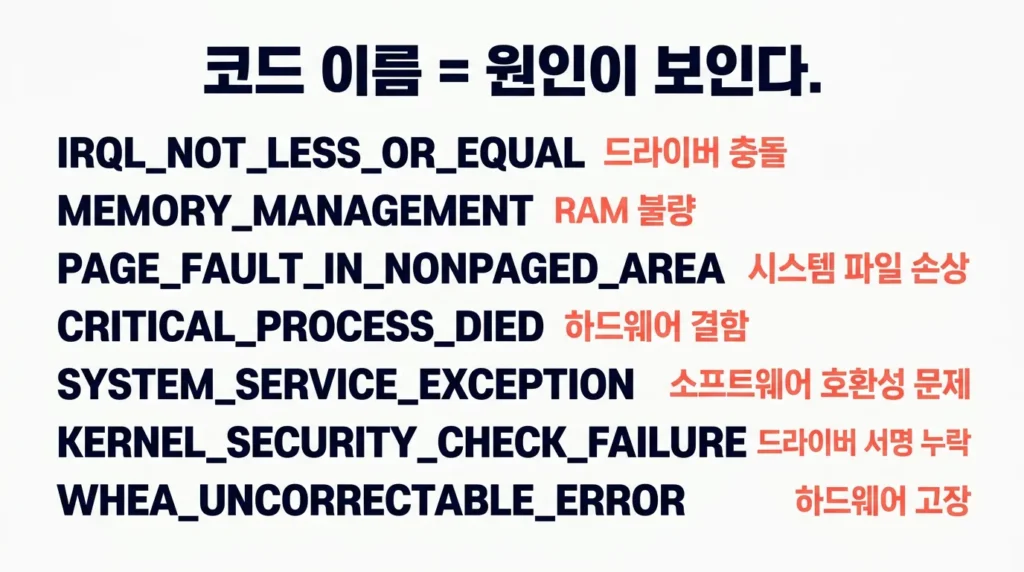 코드 이름 = 원인이 보인다.

IRQL_NOT_LESS_OR_EQUAL 드라이버 충돌
MEMORY_MANAGEMENT RAM 불량
PAGE_FAULT_IN_NONPAGED_AREA 시스템 파일 손상
CRITICAL_PROCESS_DIED 하드웨어 결함
SYSTEM_SERVICE_EXCEPTION 소프트웨어 호환성 문제
KERNEL_SECURITY_CHECK_FAILURE 드라이버 서명 누락
WHEA_UNCORRECTABLE_ERROR 하드웨어 고장